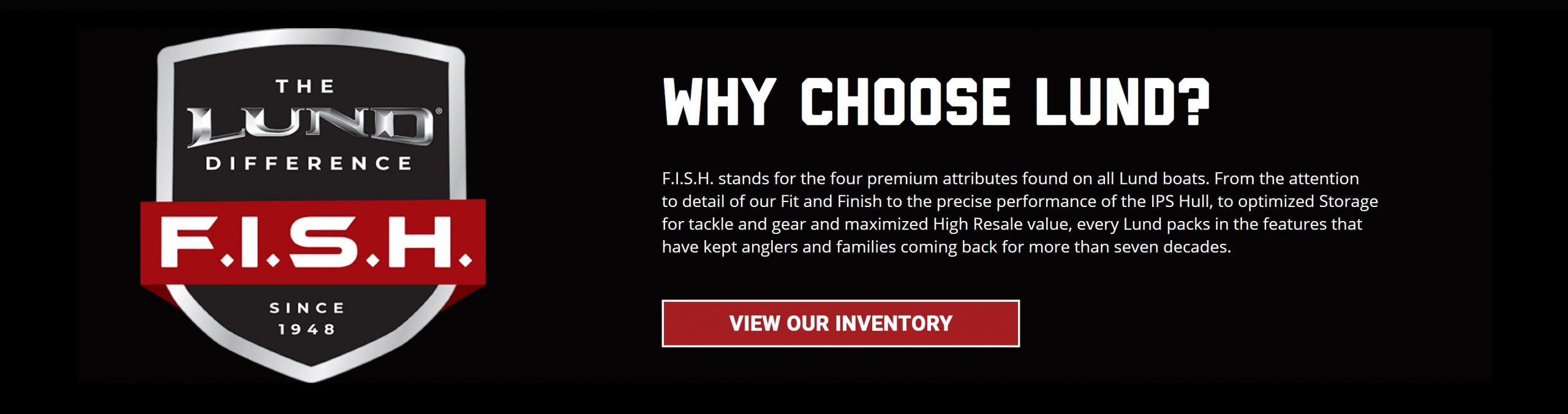 THE
LUND®
DIFFERENCE
F.I.S.H.
SINCE
1948

WHY CHOOSE LUND?

F.I.S.H. stands for the four premium attributes found on all Lund boats. From the attention to detail of our Fit and Finish to the precise performance of the IPS Hull, to optimized Storage for tackle and gear and maximized High Resale value, every Lund packs in the features that have kept anglers and families coming back for more than seven decades.

VIEW OUR INVENTORY